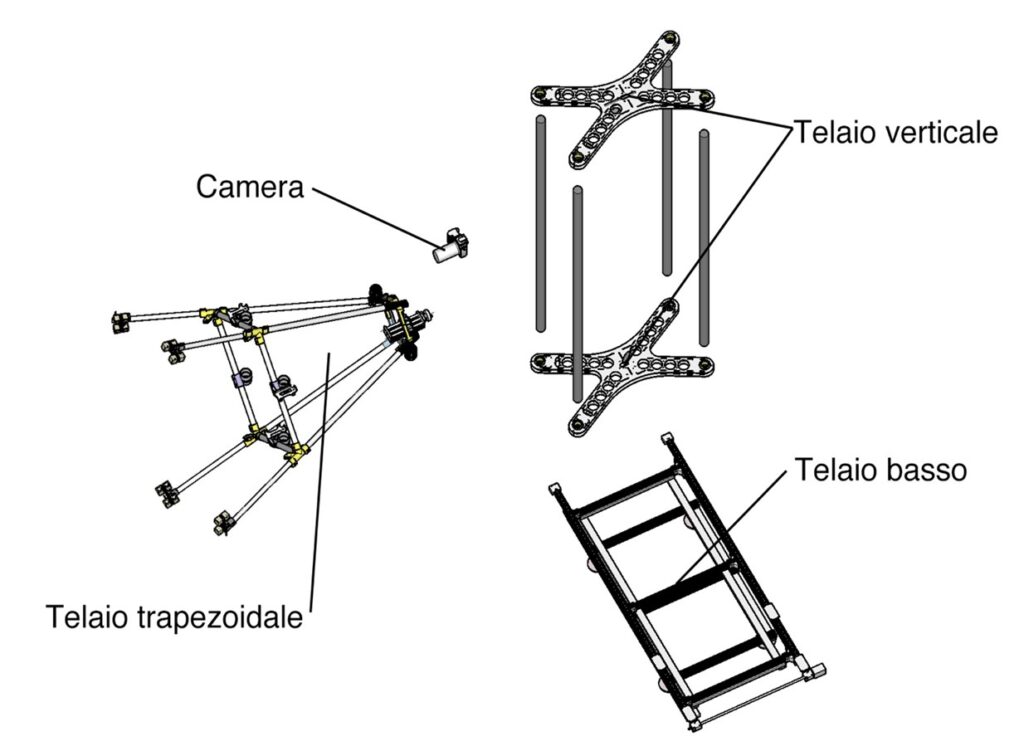 Telaio verticale

Camera

Telaio basso

Telaio trapezoidale